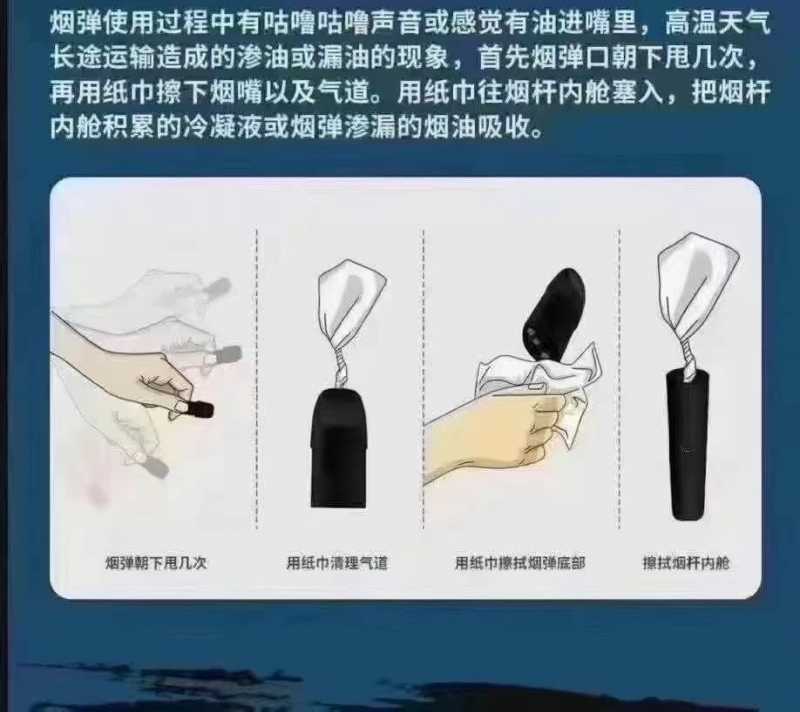 烟弹使用过程中有咕噜咕噜声音或感觉有油进嘴里，高温天气长途运输造成的渗油或漏油的现象，首先烟弹口朝下甩几次，再用纸巾擦下烟嘴以及气道。用纸巾往烟杆内舱塞入，把烟杆内舱积累的冷凝液或烟弹渗漏的烟油吸收。

烟弹朝下甩几次

用纸巾清理气道

用纸巾擦拭烟弹底部

擦拭烟杆内舱